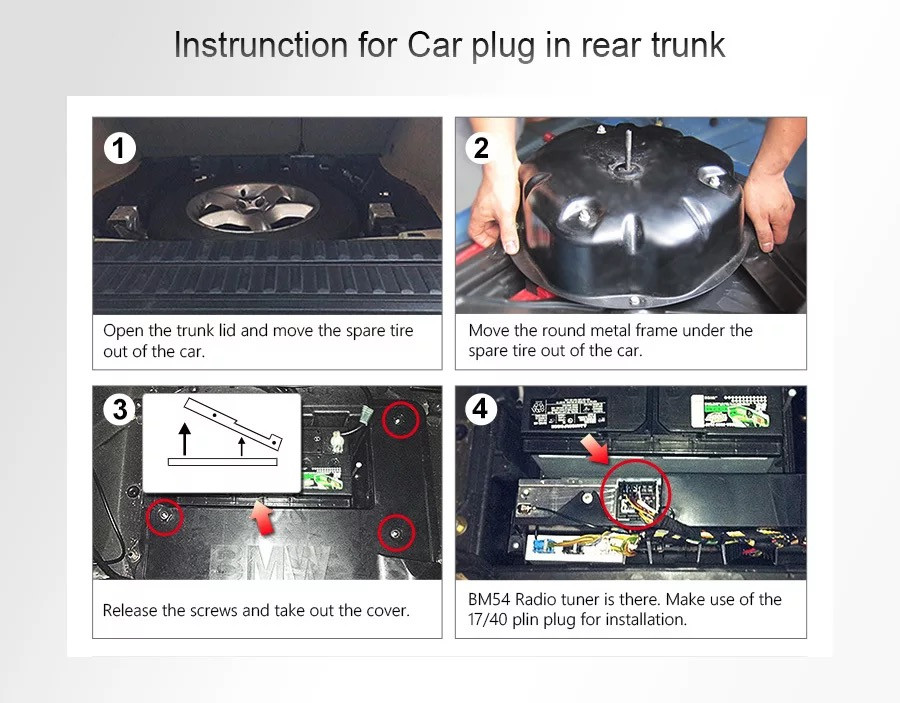 Instrunction for Car plug in rear trunk

1

Open the trunk lid and move the spare tire out of the car.

2

Move the round metal frame under the spare tire out of the car.

3

BMW

Release the screws and take out the cover.

4

BM54 Radio tuner is there. Make use of the 17/40 plin plug for installation.