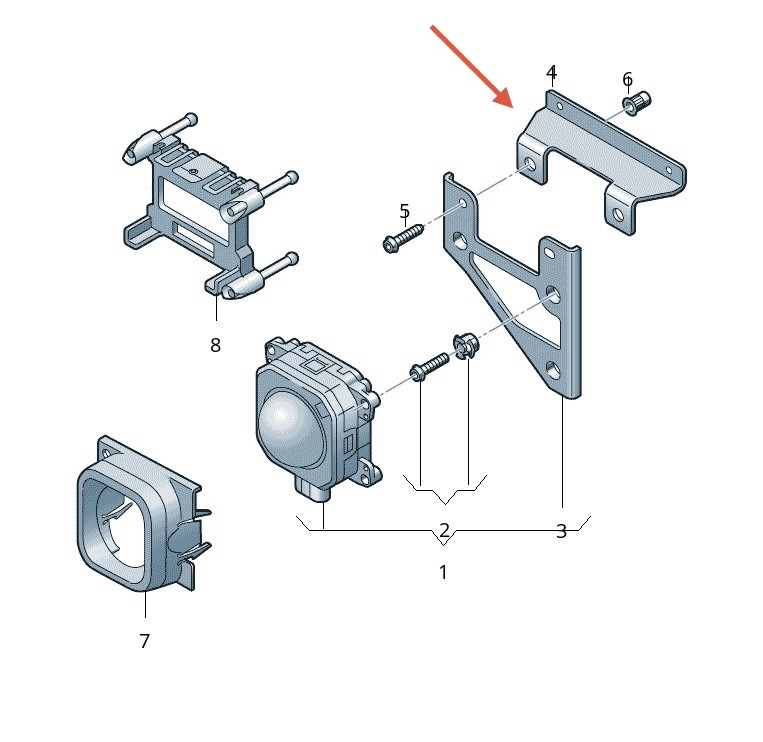 4
6
5
8
2
3
1
7