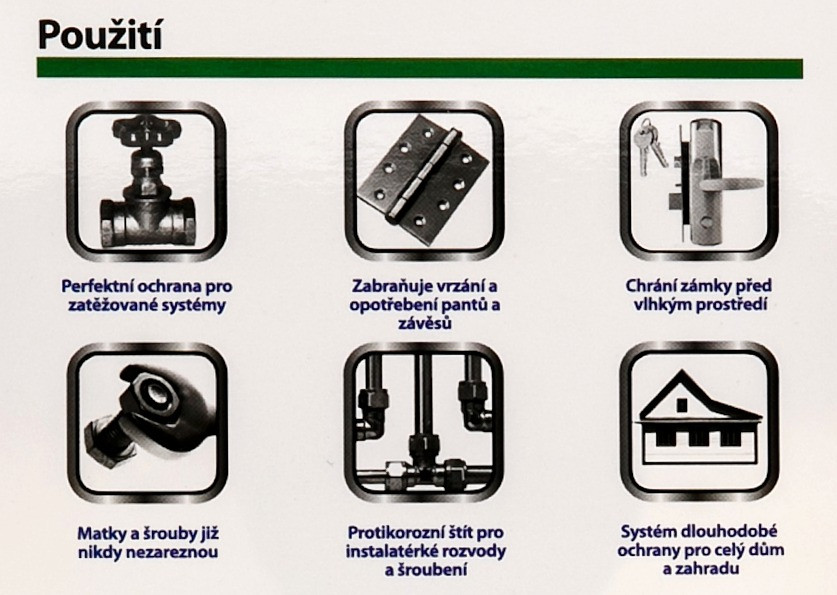 Použití

Perfektní ochrana pro zatěžované systémy

Zabraňuje vrzání a opotřebení pantů a závěsů

Chrání zámky před vlhkým prostředí

Matky a šrouby již nikdy nezareznou

Protikorozní štít pro instalatérké rozvody a šroubení

Systém dlouhodobé ochrany pro celý dům a zahradu